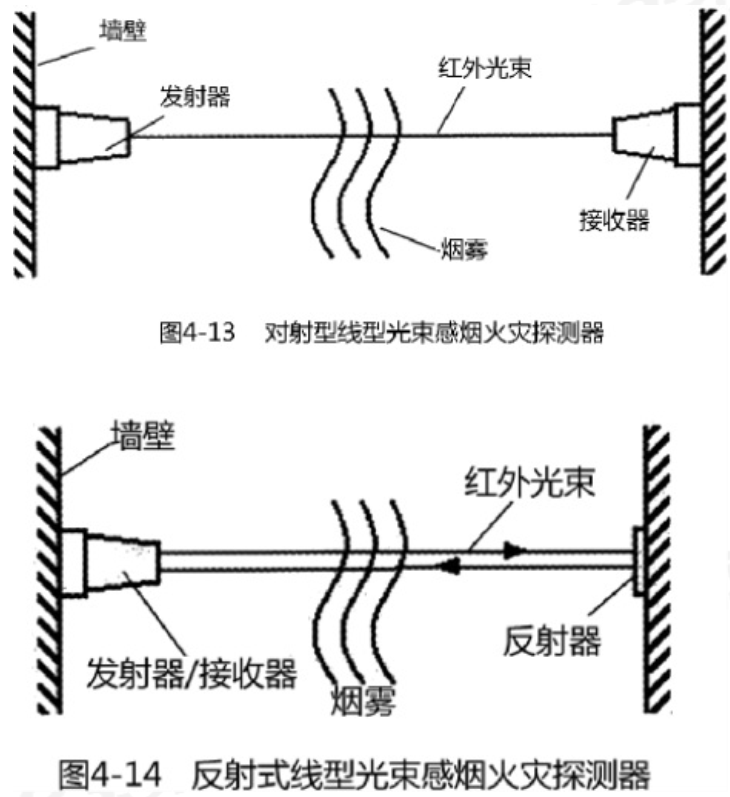 墙壁

发射器

红外光束

接收器

烟雾

图4-13　对射型线型光束感烟火灾探测器

墙壁

红外光束

反射器

发射器/接收器

烟雾

图4-14　反射式线型光束感烟火灾探测器