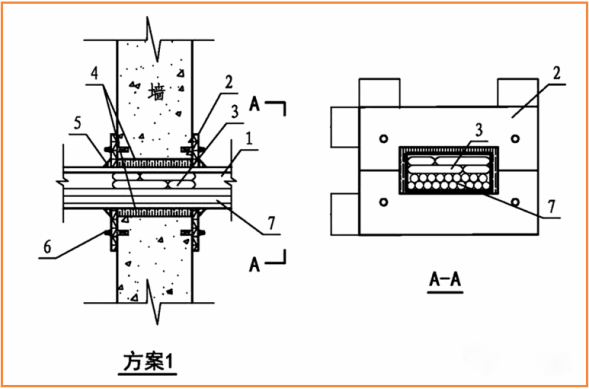 4
墙
2
A
5
3
1
7
6
A
方案1
2
3
7
A-A