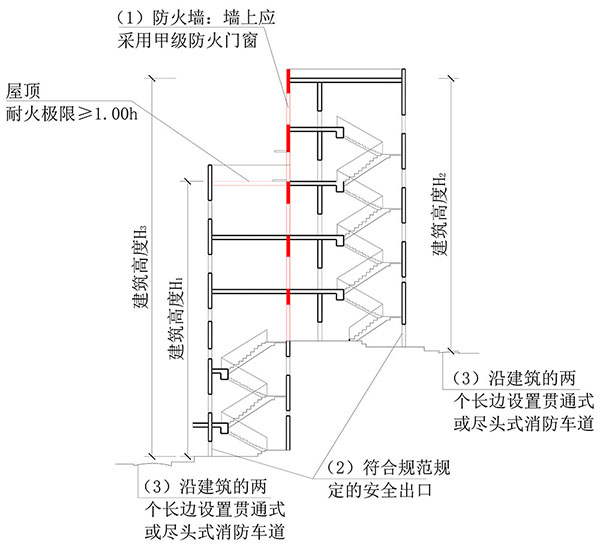 （1）防火墙：墙上应采用甲级防火门窗

屋顶
耐火极限≥1.00h

建筑高度$H_3$

建筑高度$H_1$

建筑高度$H_2$

（3）沿建筑的两个长边设置贯通式或尽头式消防车道

（2）符合规范规定的安全出口

（3）沿建筑的两个长边设置贯通式或尽头式消防车道